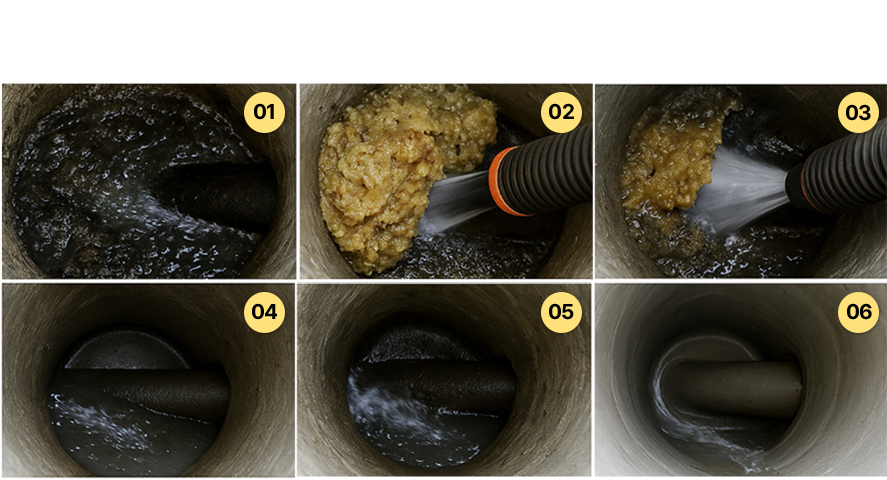 01

02

03

04

05

06